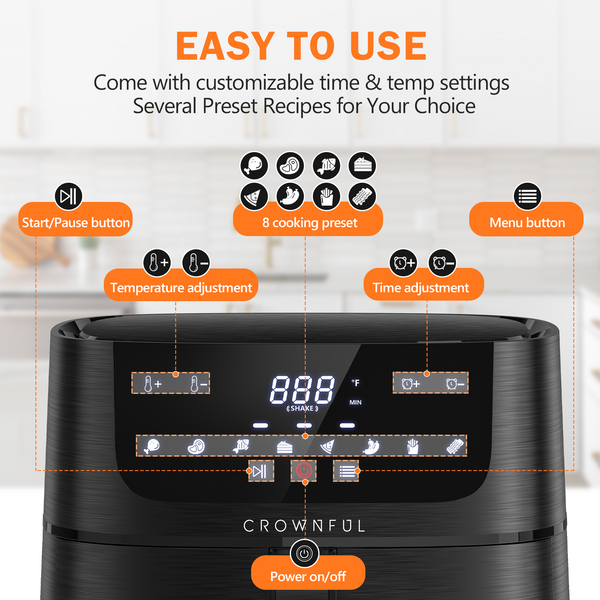 EASY TO USE
Come with customizable time & temp settings
Several Preset Recipes for Your Choice

Start/Pause button

8 cooking preset

Menu button

Temperature adjustment

Time adjustment

888 °F
MIN
SHAKE

CROWNFUL

Power on/off